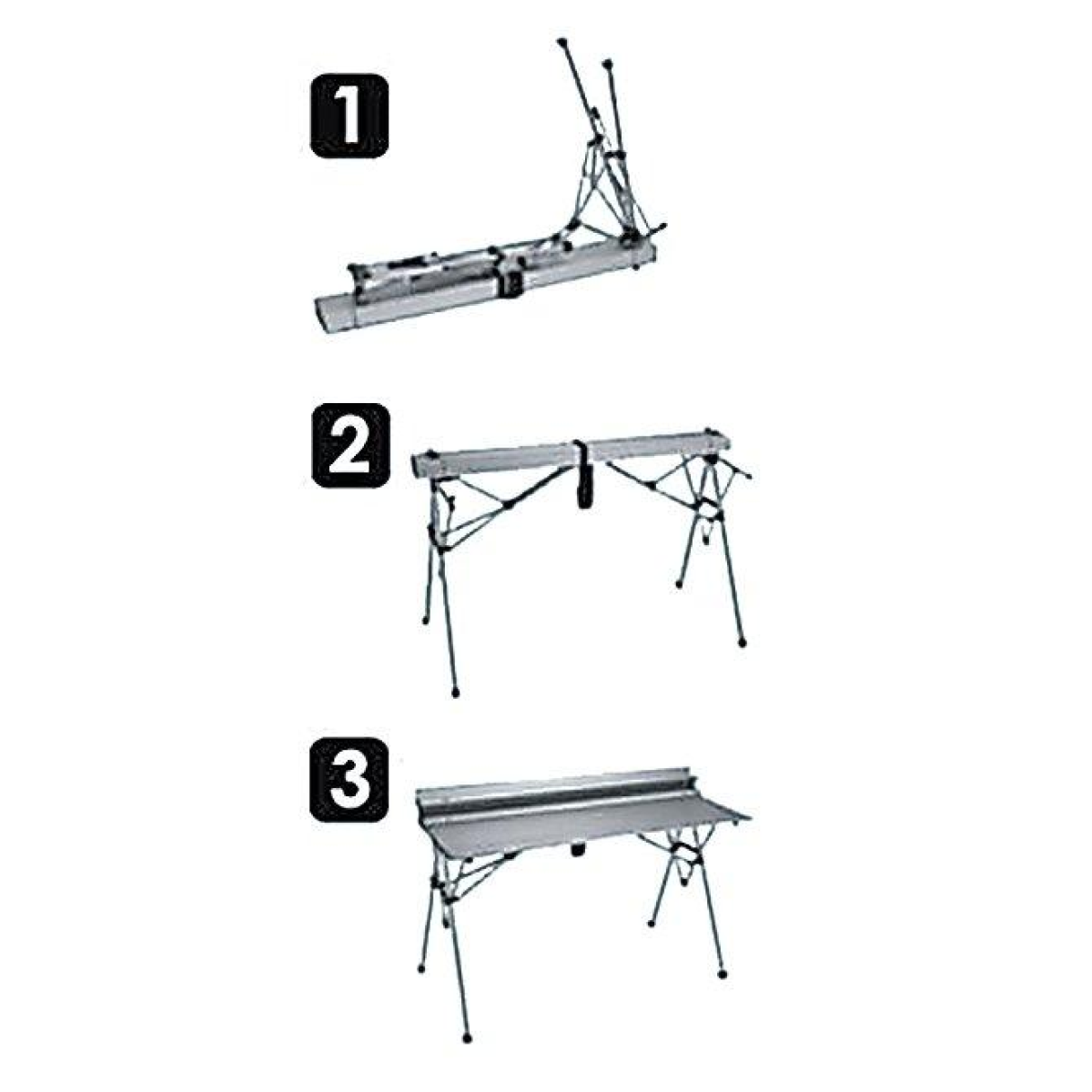 1

2

3