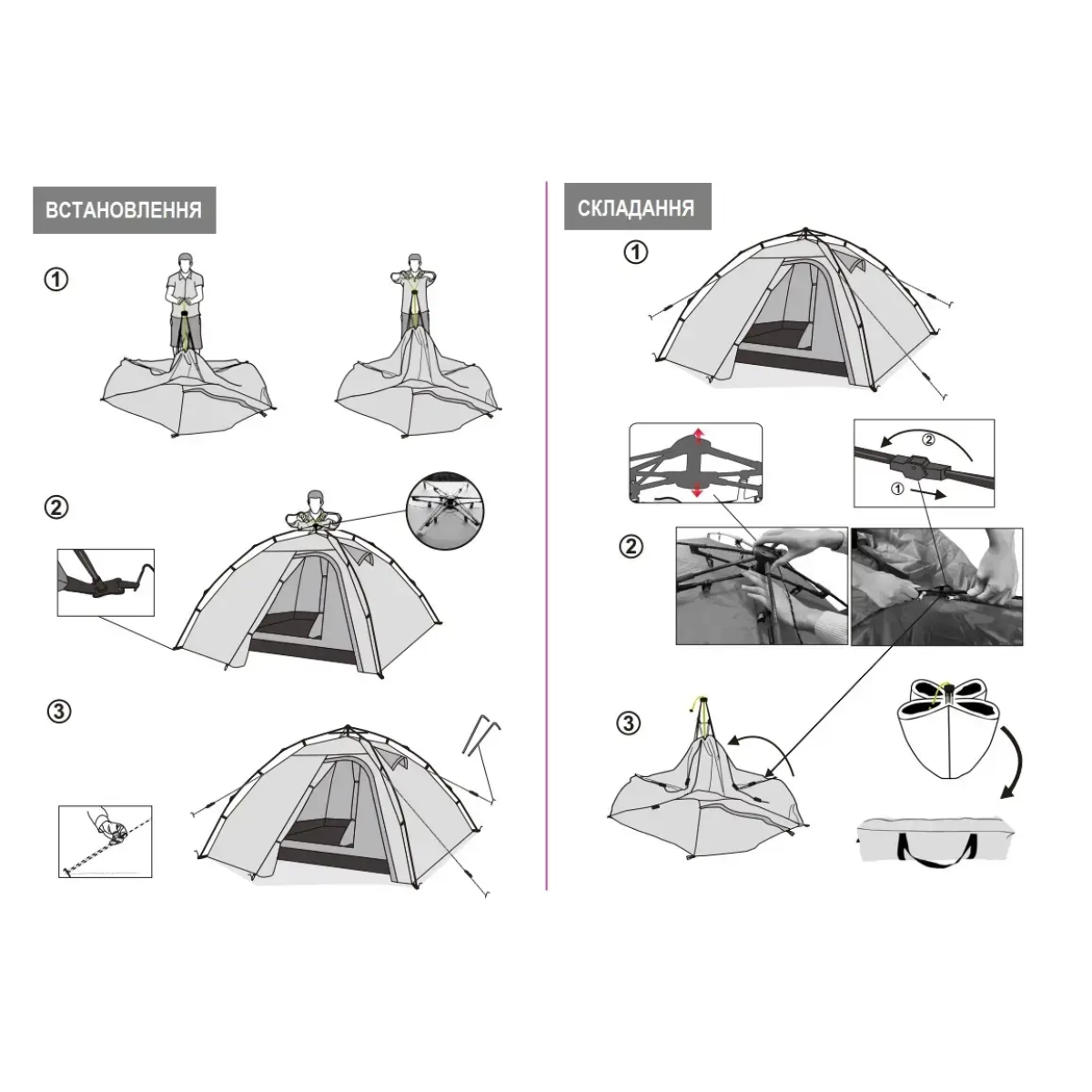 ВСТАНОВЛЕННЯ

①

②

③

СКЛАДАННЯ

①

②

①

②

③