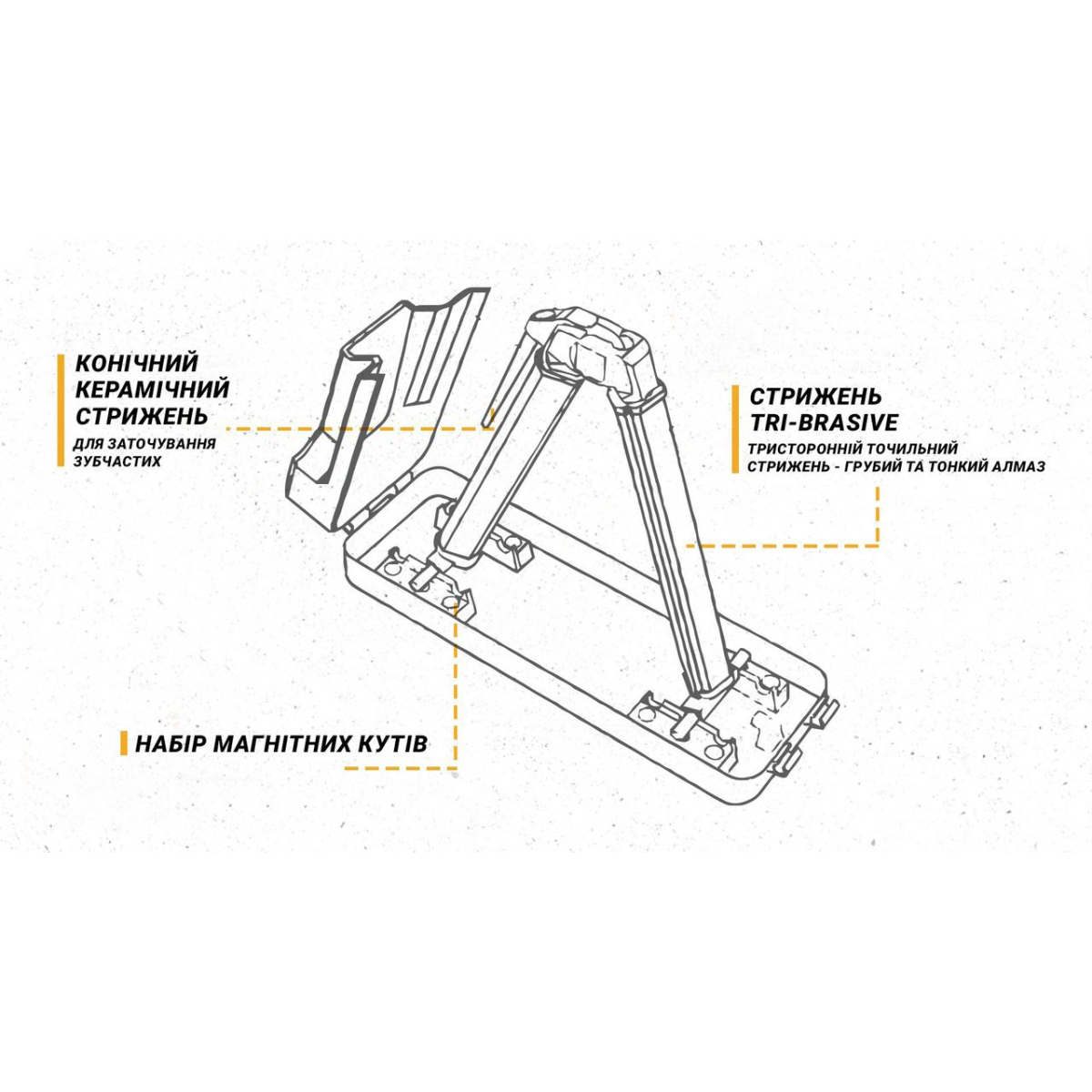 КОНІЧНИЙ КЕРАМІЧНИЙ СТРИЖЕНЬ
ДЛЯ ЗАТОЧУВАННЯ ЗУБЧАСТИХ

СТРИЖЕНЬ TRI-BRASIVE
ТРИСТОРОННІЙ ТОЧИЛЬНИЙ СТРИЖЕНЬ - ГРУБИЙ ТА ТОНКИЙ АЛМАЗ

НАБІР МАГНІТНИХ КУТІВ