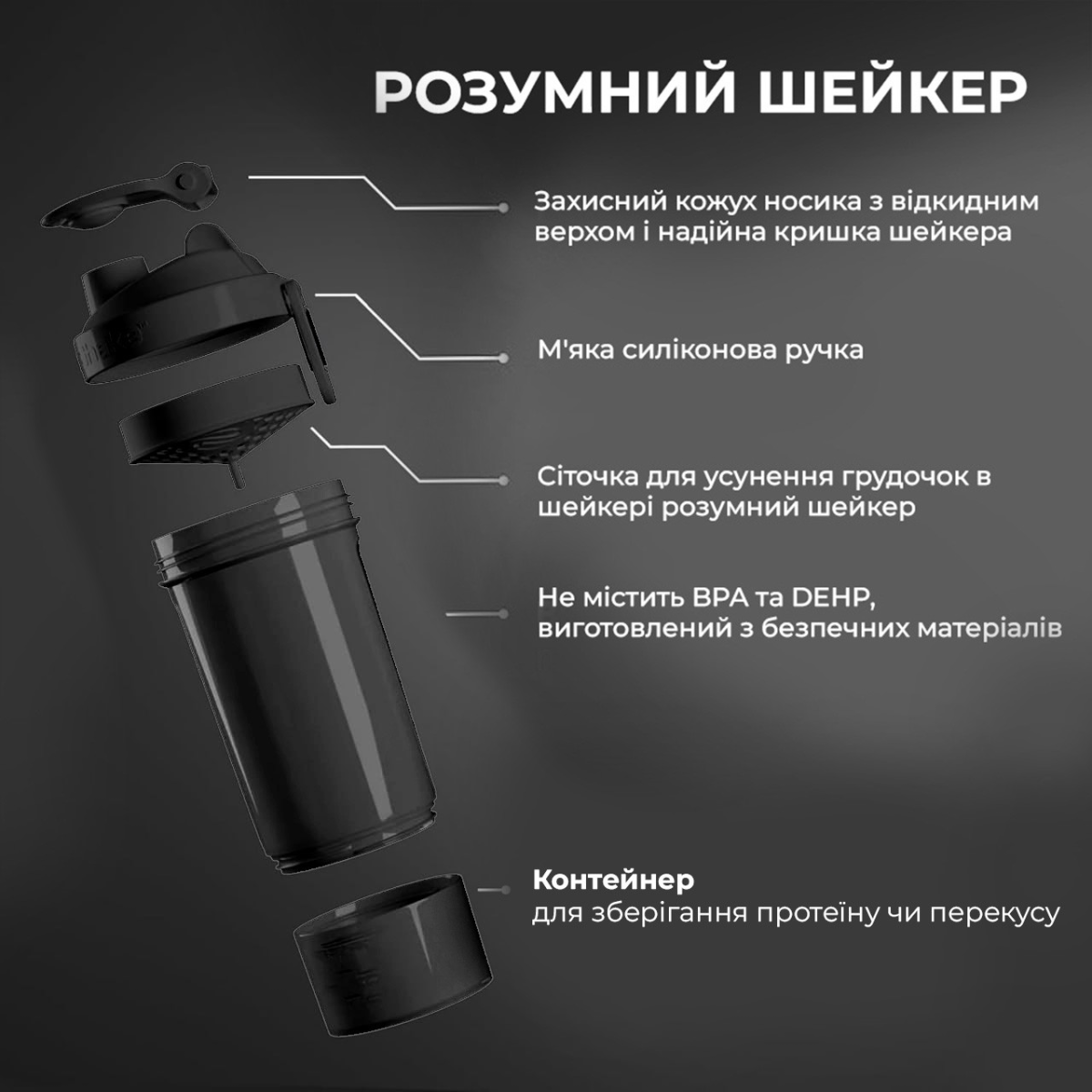 РОЗУМНИЙ ШЕЙКЕР

Захисний кожух носика з відкидним верхом і надійна кришка шейкера

М'яка силіконова ручка

Сіточка для усунення грудочок в шейкері розумний шейкер

Не містить BPA та DEHP, виготовлений з безпечних матеріалів

Контейнер
для зберігання протеїну чи перекусу