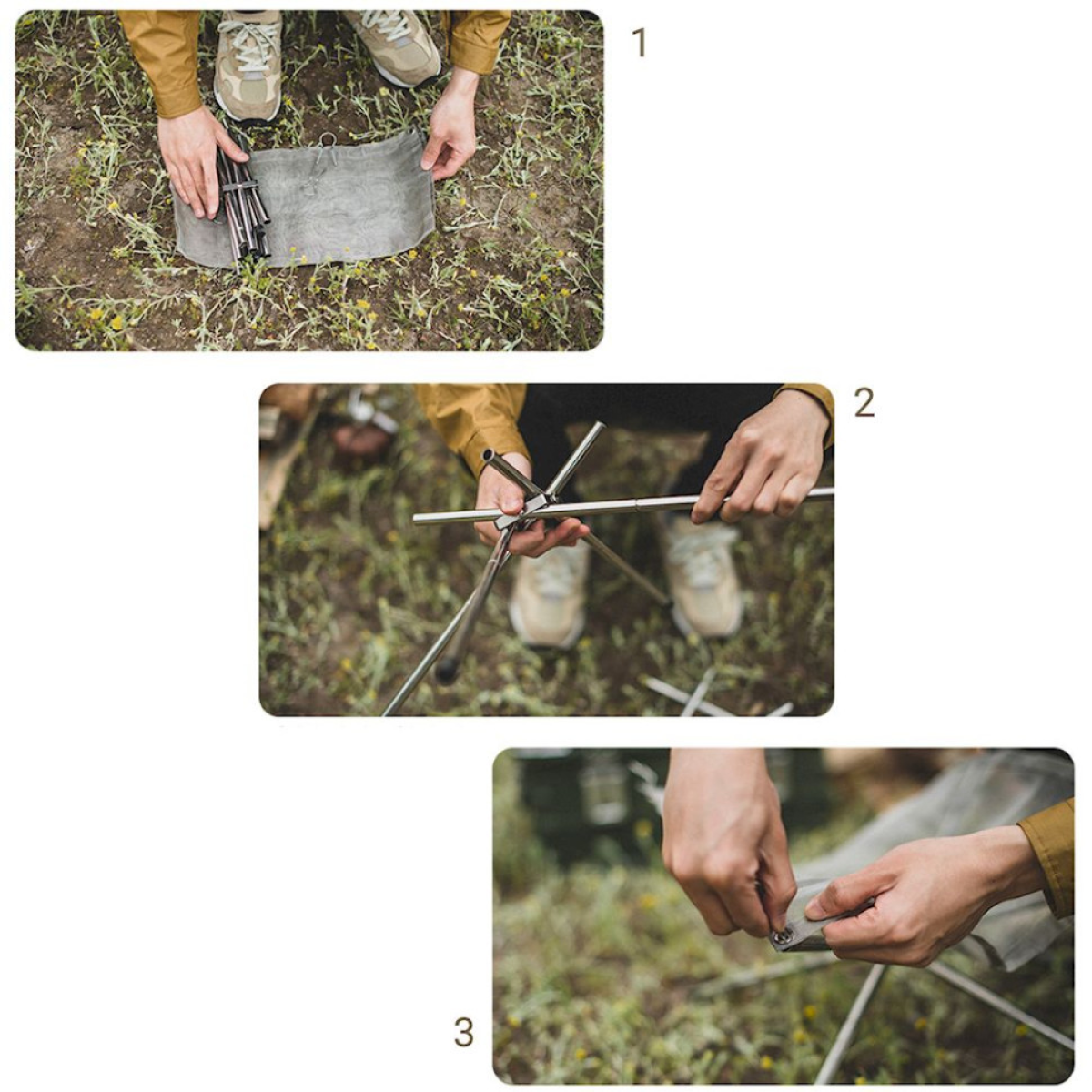 1

2

3