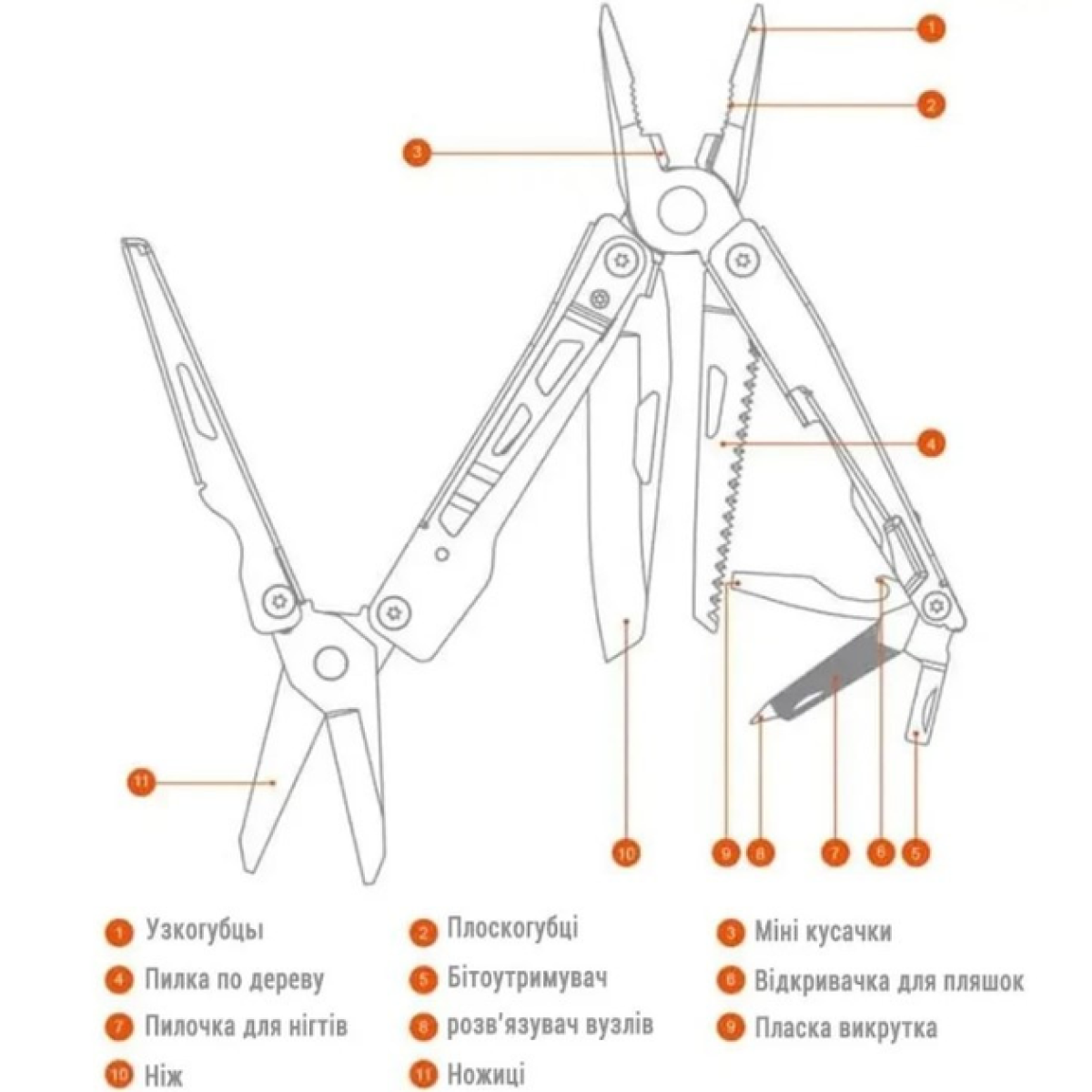 1
2
3
4
11
10
9
8
7
6
5

1 Узкогубцы
2 Плоскогубці
3 Міні кусачки
4 Пилка по дереву
5 Бітоутримувач
6 Відкривачка для пляшок
7 Пилочка для нігтів
8 розв'язувач вузлів
9 Пласка викрутка
10 Ніж
11 Ножиці