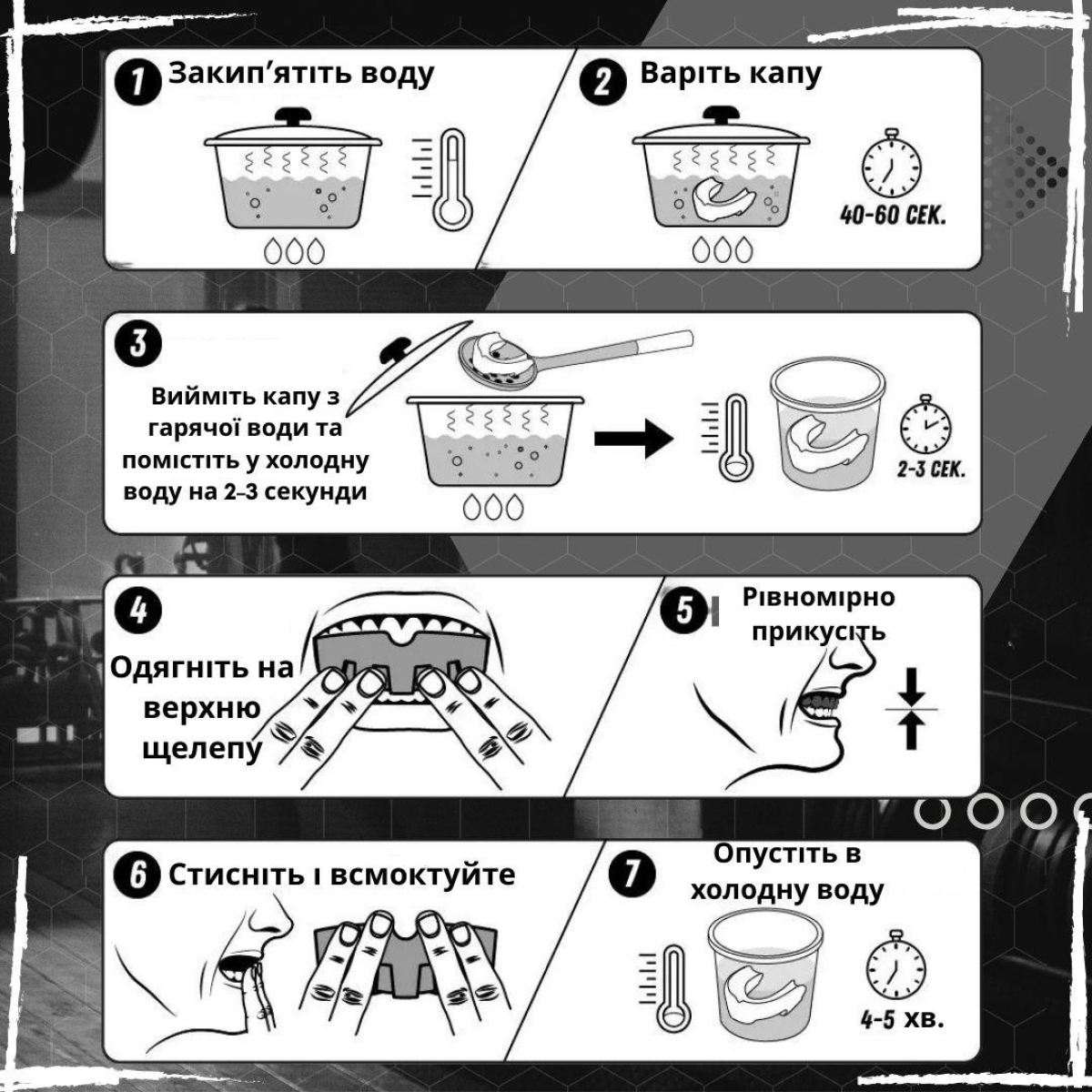 1 Закип'ятіть воду

2 Варіть капу

40-60 СЕК.

3

Вийміть капу з гарячої води та помістіть у холодну воду на 2-3 секунди

2-3 СЕК.

4

Одягніть на верхню щелепу

5 Рівномірно прикусіть

6 Стисніть і всмоктуйте

7 Опустіть в холодну воду

4-5 хв.