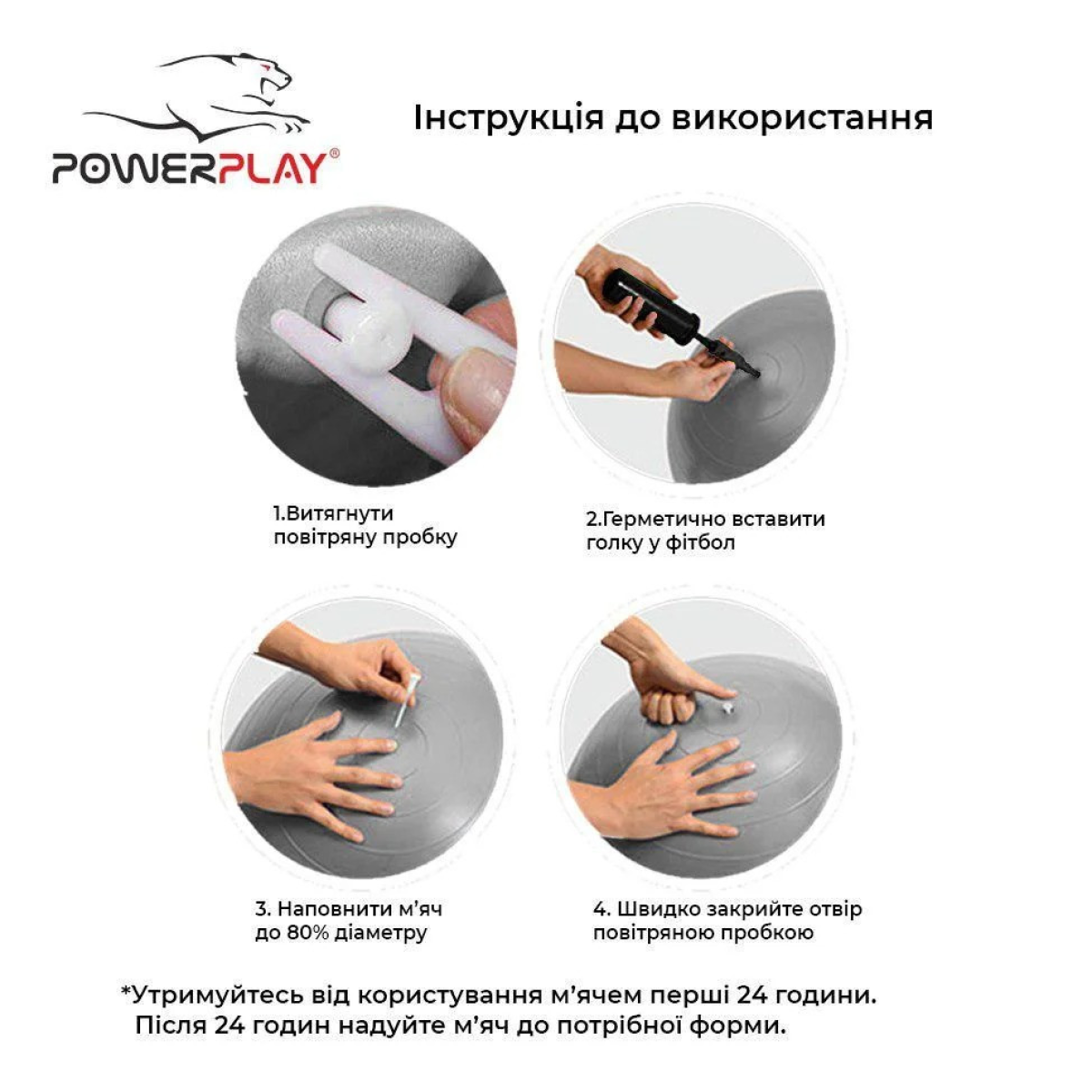 POWERPLAY®

Інструкція до використання

1.Витягнути повітряну пробку

2.Герметично вставити голку у фітбол

3. Наповнити м'яч до 80% діаметру

4. Швидко закрийте отвір повітряною пробкою

*Утримуйтесь від користування м'ячем перші 24 години. Після 24 годин надуйте м'яч до потрібної форми.