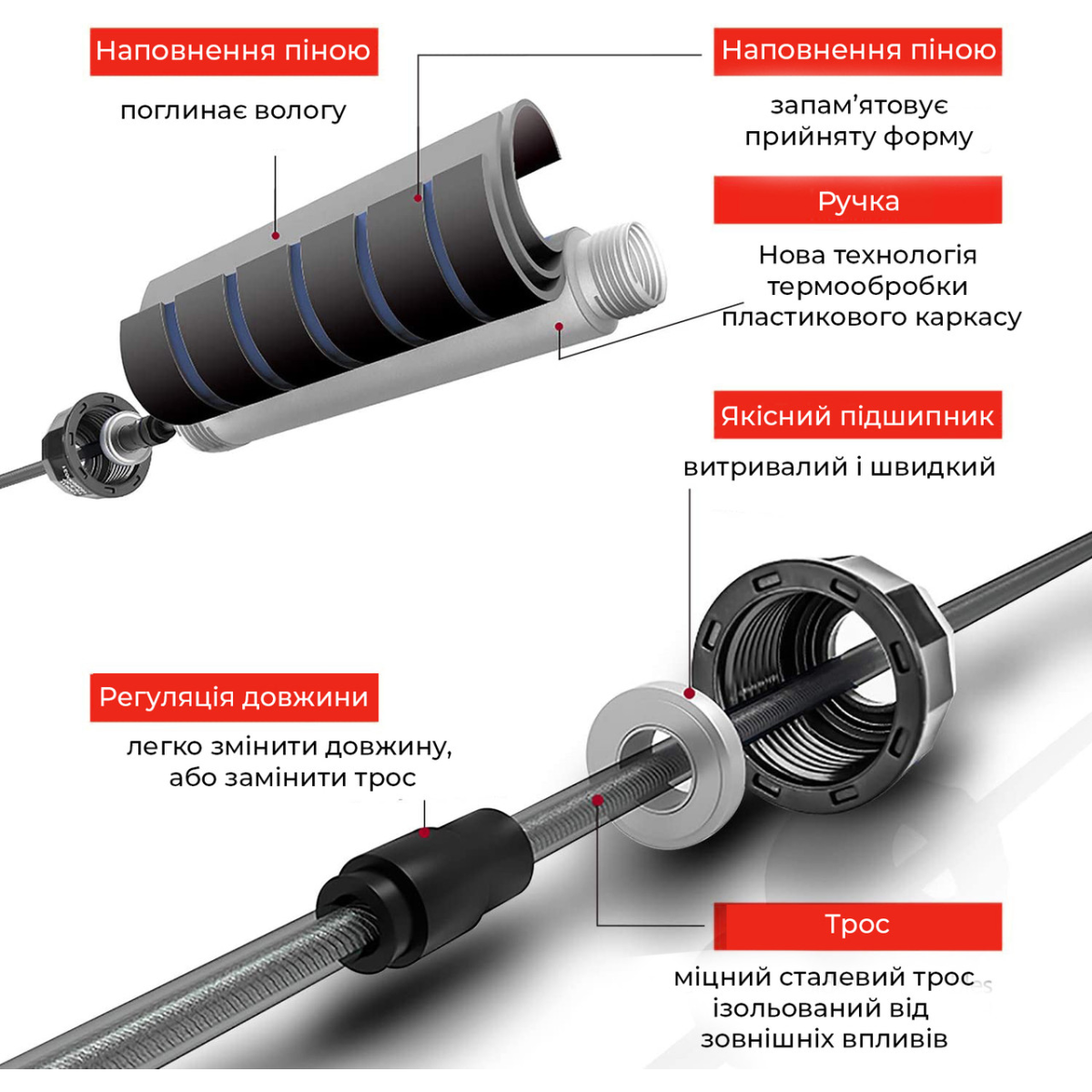 Наповнення піною

поглинає вологу

Наповнення піною

запам'ятовує прийняту форму

Ручка

Нова технологія термообробки пластикового каркасу

Якісний підшипник

витривалий і швидкий

Регуляція довжини

легко змінити довжину, або замінити трос

Трос

міцний сталевий трос ізольований від зовнішніх впливів